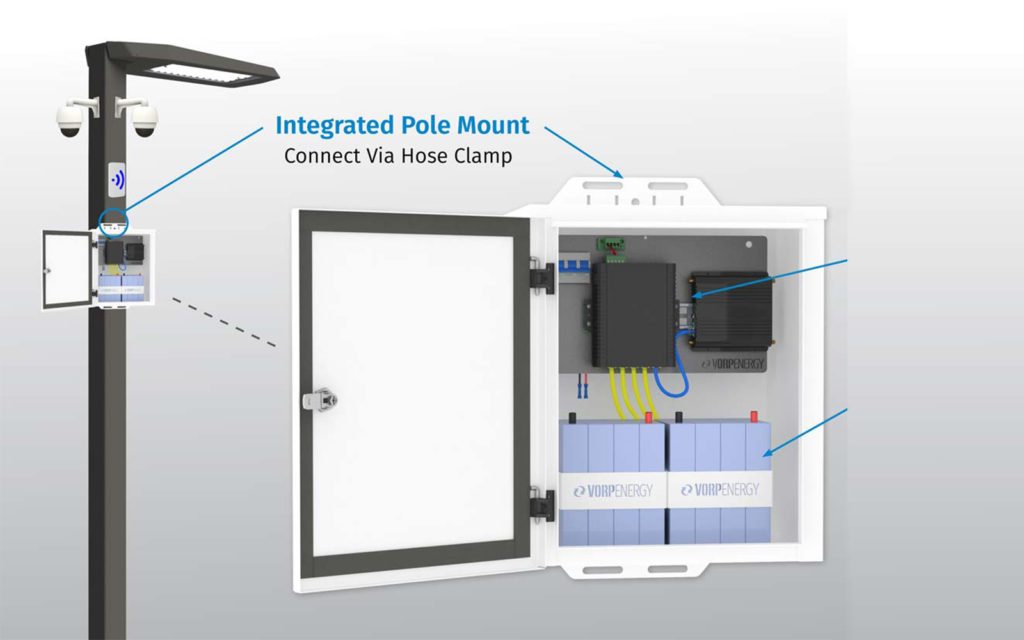 Integrated Pole Mount
Connect Via Hose Clamp

VORPENERGY

VORPENERGY

VORPENERGY